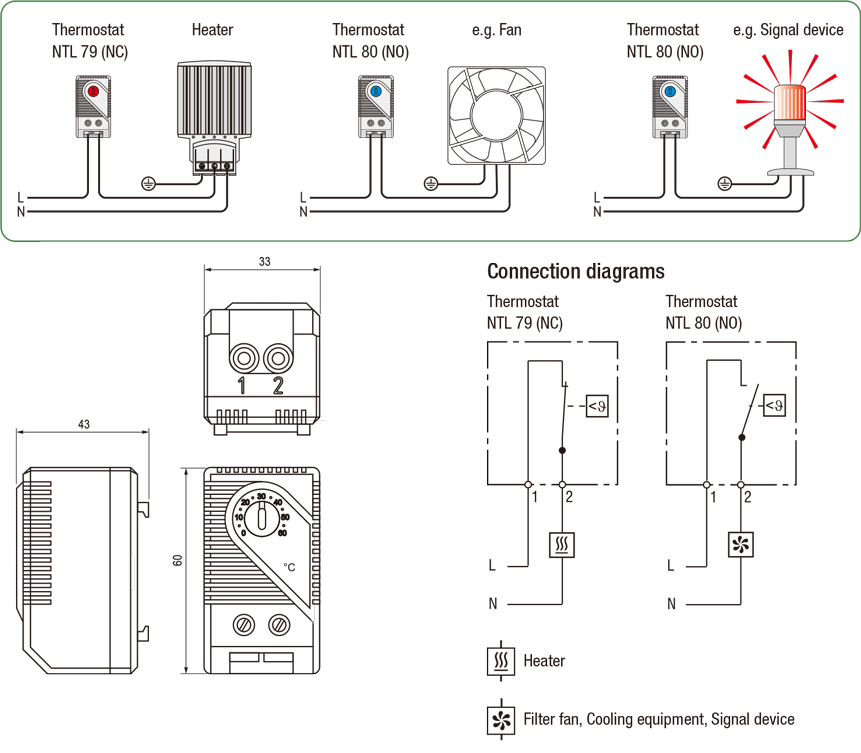 Thermostat NTL 79 (NC)

Heater

L
N

Thermostat NTL 80 (NO)

e.g. Fan

L
N

Thermostat NTL 80 (NO)

e.g. Signal device

L
N

33

1 2

43

60

0 10 20 30 40 50 60

°C

Connection diagrams

Thermostat NTL 79 (NC)

<ϑ

1 2

L

N

Thermostat NTL 80 (NO)

<ϑ

1 2

L

N

Heater

Filter fan, Cooling equipment, Signal device